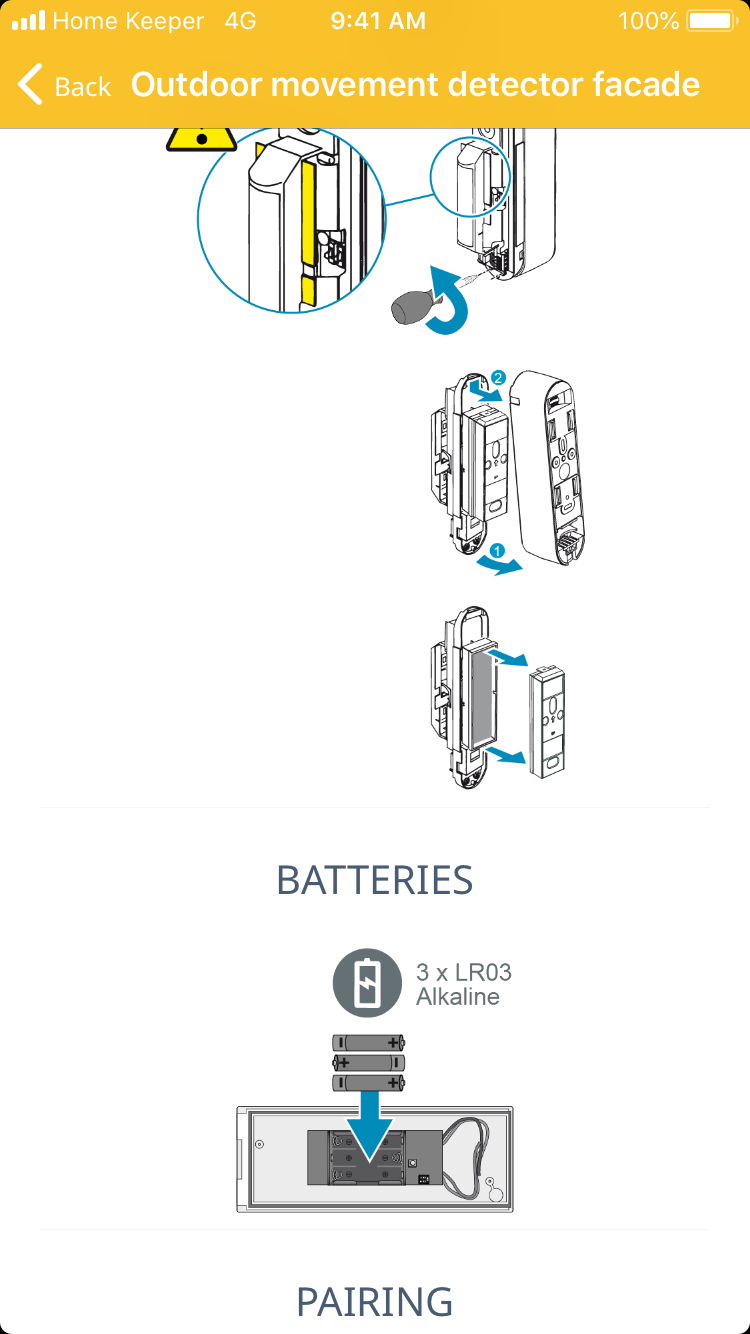 Home Keeper 4G 9:41 AM 100%

Back Outdoor movement detector facade

2

1

BATTERIES

3 x LR03
Alkaline

PAIRING